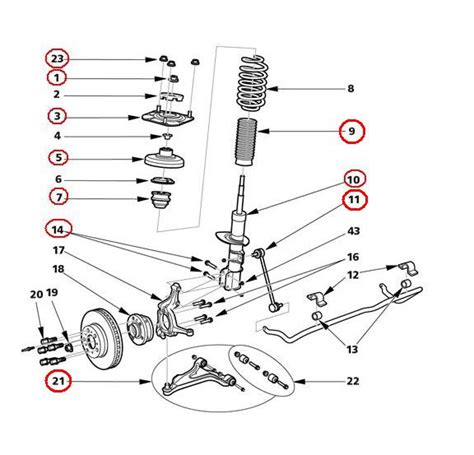 23
1
2
3
4
5
6
7
8
9
10
11
14
43
17
16
18
12
20
19
13
21
22