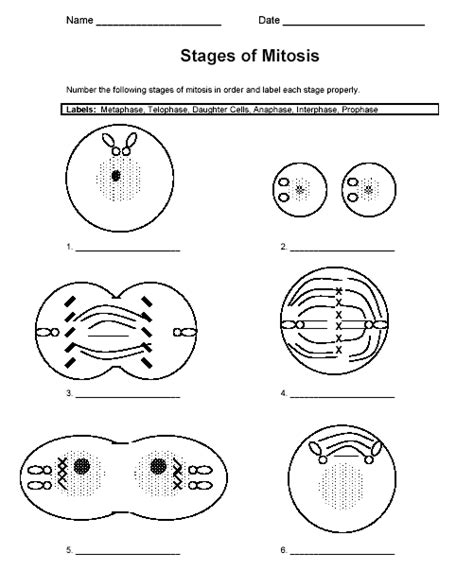 Name ____________________ Date ____________________

Stages of Mitosis

Number the following stages of mitosis in order and label each stage properly.

Labels: Metaphase, Telophase, Daughter Cells, Anaphase, Interphase, Prophase

1. ____________________

2. ____________________

3. ____________________

4. ____________________

5. ____________________

6. ____________________