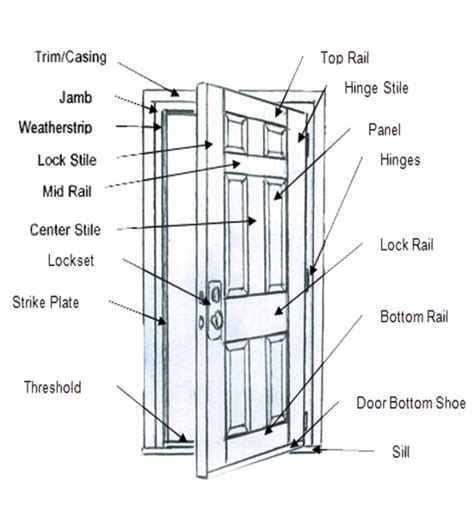 Trim/Casing
Jamb
Weatherstrip
Lock Stile
Mid Rail
Center Stile
Lockset
Strike Plate
Threshold

Top Rail
Hinge Stile
Panel
Hinges
Lock Rail
Bottom Rail
Door Bottom Shoe
Sill