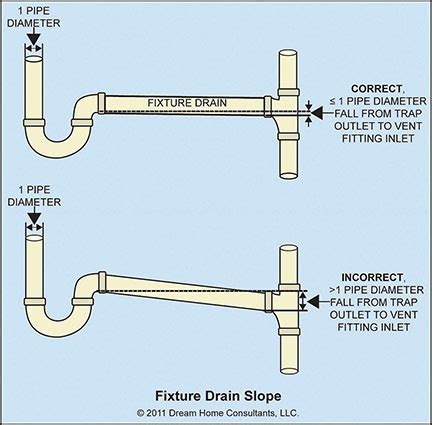 1 PIPE DIAMETER

FIXTURE DRAIN

CORRECT, ≤ 1 PIPE DIAMETER FALL FROM TRAP OUTLET TO VENT FITTING INLET

1 PIPE DIAMETER

INCORRECT, >1 PIPE DIAMETER FALL FROM TRAP OUTLET TO VENT FITTING INLET

Fixture Drain Slope

© 2011 Dream Home Consultants, LLC.