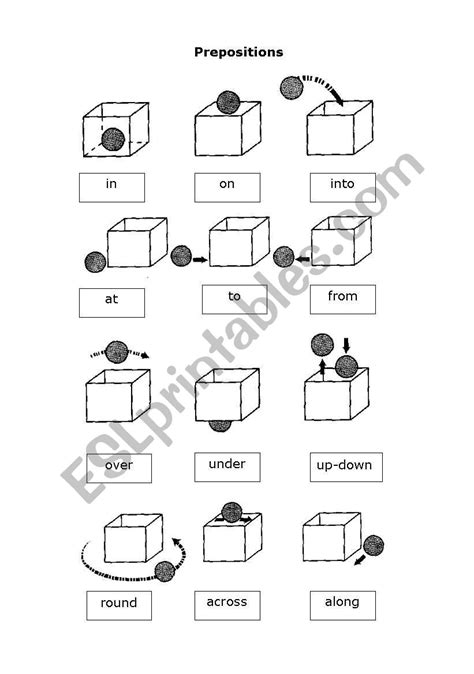 Prepositions

in

on

into

at

to

from

over

under

up-down

round

across

along

ESLprintables.com