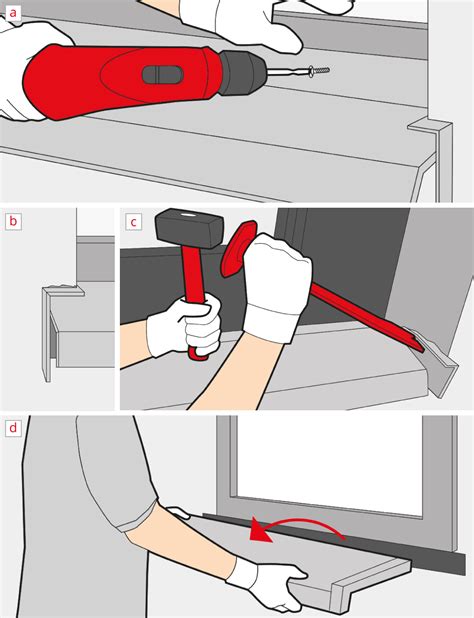 a

b

c

d