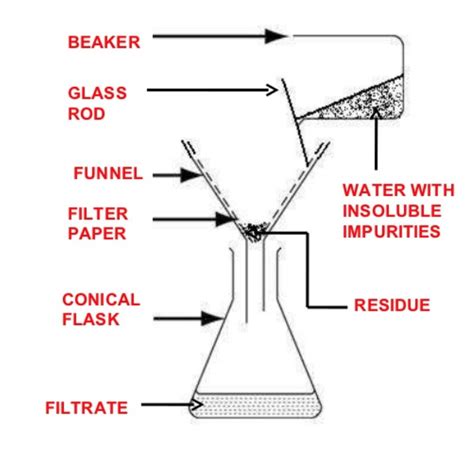 BEAKER

GLASS ROD

FUNNEL

FILTER PAPER

WATER WITH INSOLUBLE IMPURITIES

CONICAL FLASK

RESIDUE

FILTRATE